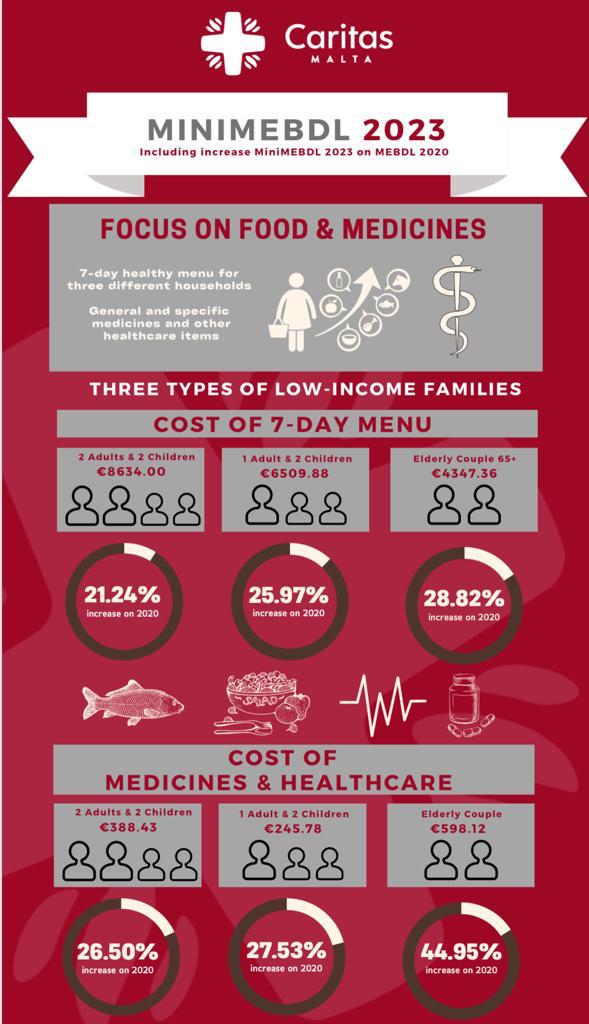 Caritas
MALTA

MINIMEBDL 2023
Including increase MiniMEBDL 2023 on MEBDL 2020

FOCUS ON FOOD & MEDICINES

7-day healthy menu for three different households

General and specific medicines and other healthcare items

THREE TYPES OF LOW-INCOME FAMILIES

COST OF 7-DAY MENU

2 Adults & 2 Children
€8634.00

1 Adult & 2 Children
€6509.88

Elderly Couple 65+
€4347.36

21.24%
increase on 2020

25.97%
increase on 2020

28.82%
increase on 2020

COST OF
MEDICINES & HEALTHCARE

2 Adults & 2 Children
€388.43

1 Adult & 2 Children
€245.78

Elderly Couple
€598.12

26.50%
increase on 2020

27.53%
increase on 2020

44.95%
increase on 2020