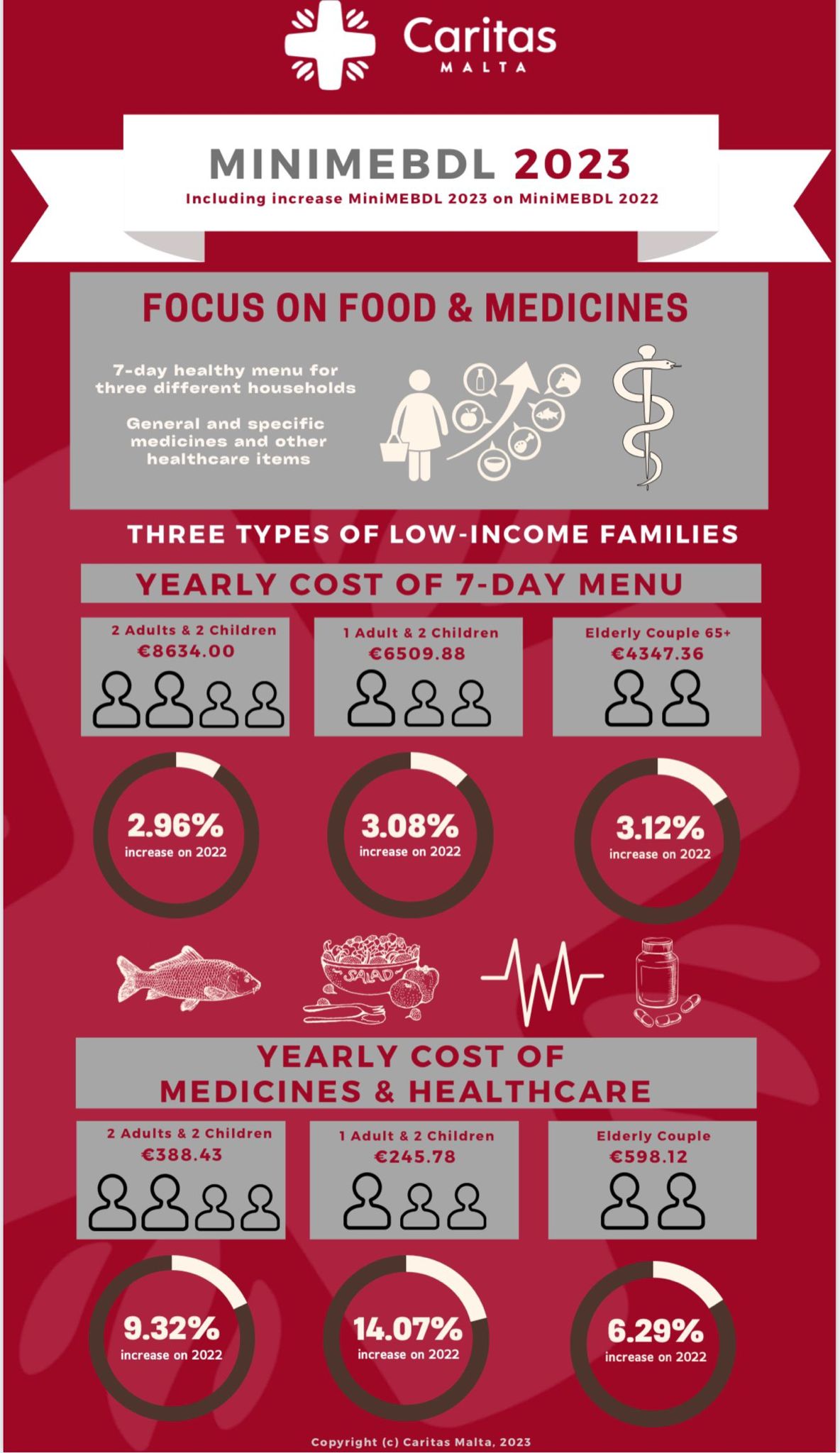 Caritas
MALTA

MINIMEBDL 2023
Including increase MiniMEBDL 2023 on MiniMEBDL 2022

FOCUS ON FOOD & MEDICINES

7-day healthy menu for three different households

General and specific medicines and other healthcare items

THREE TYPES OF LOW-INCOME FAMILIES

YEARLY COST OF 7-DAY MENU

2 Adults & 2 Children
€8634.00

1 Adult & 2 Children
€6509.88

Elderly Couple 65+
€4347.36

2.96%
increase on 2022

3.08%
increase on 2022

3.12%
increase on 2022

SALAD

YEARLY COST OF MEDICINES & HEALTHCARE

2 Adults & 2 Children
€388.43

1 Adult & 2 Children
€245.78

Elderly Couple
€598.12

9.32%
increase on 2022

14.07%
increase on 2022

6.29%
increase on 2022

Copyright (c) Caritas Malta, 2023